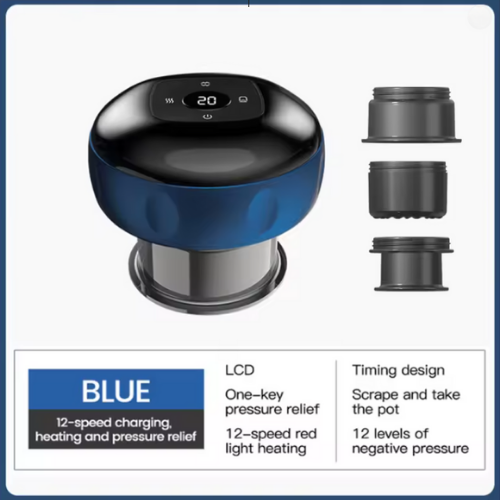 20

BLUE

12-speed charging, heating and pressure relief

LCD

One-key pressure relief

12-speed red light heating

Timing design

Scrape and take the pot

12 levels of negative pressure